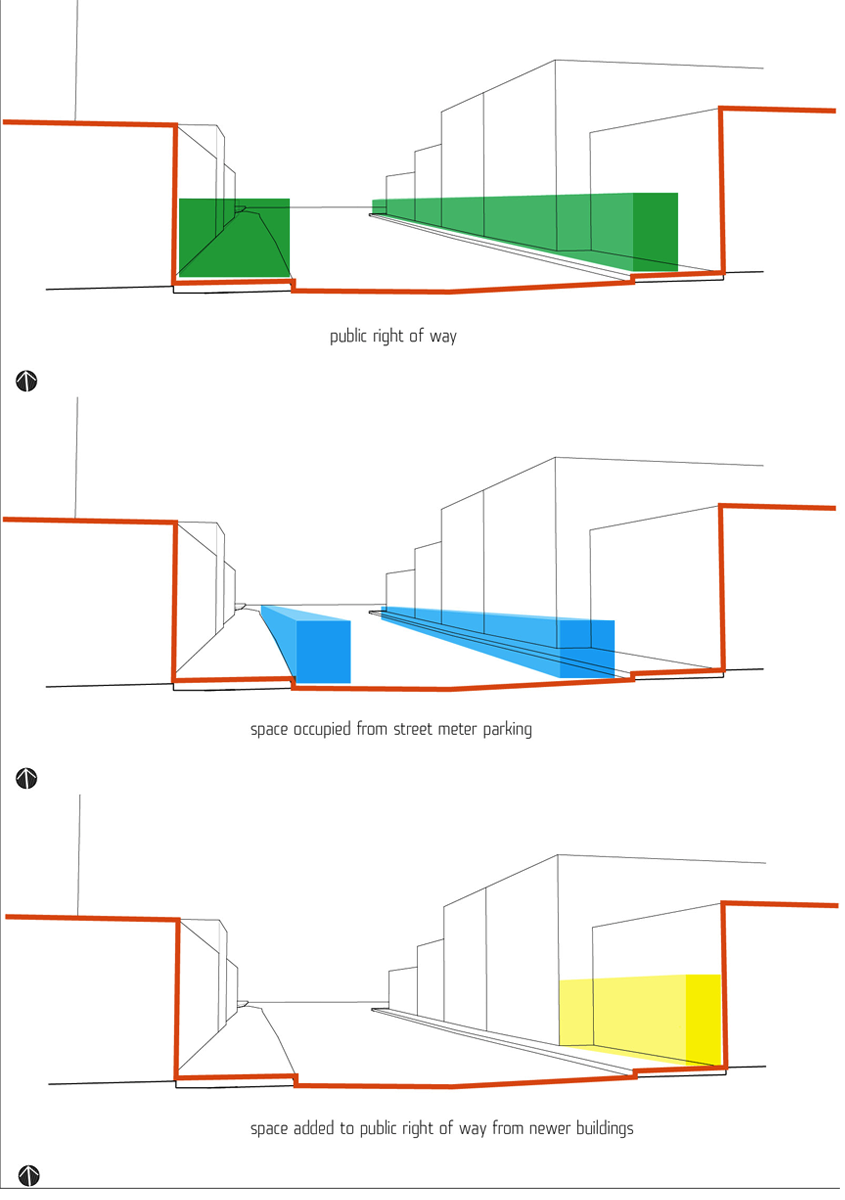 public right of way

space occupied from street meter parking

space added to public right of way from newer buildings